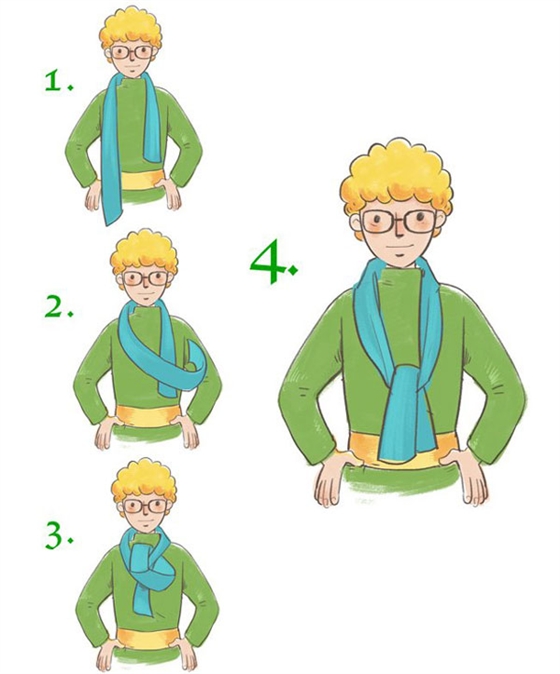 1.

2.

3.

4.